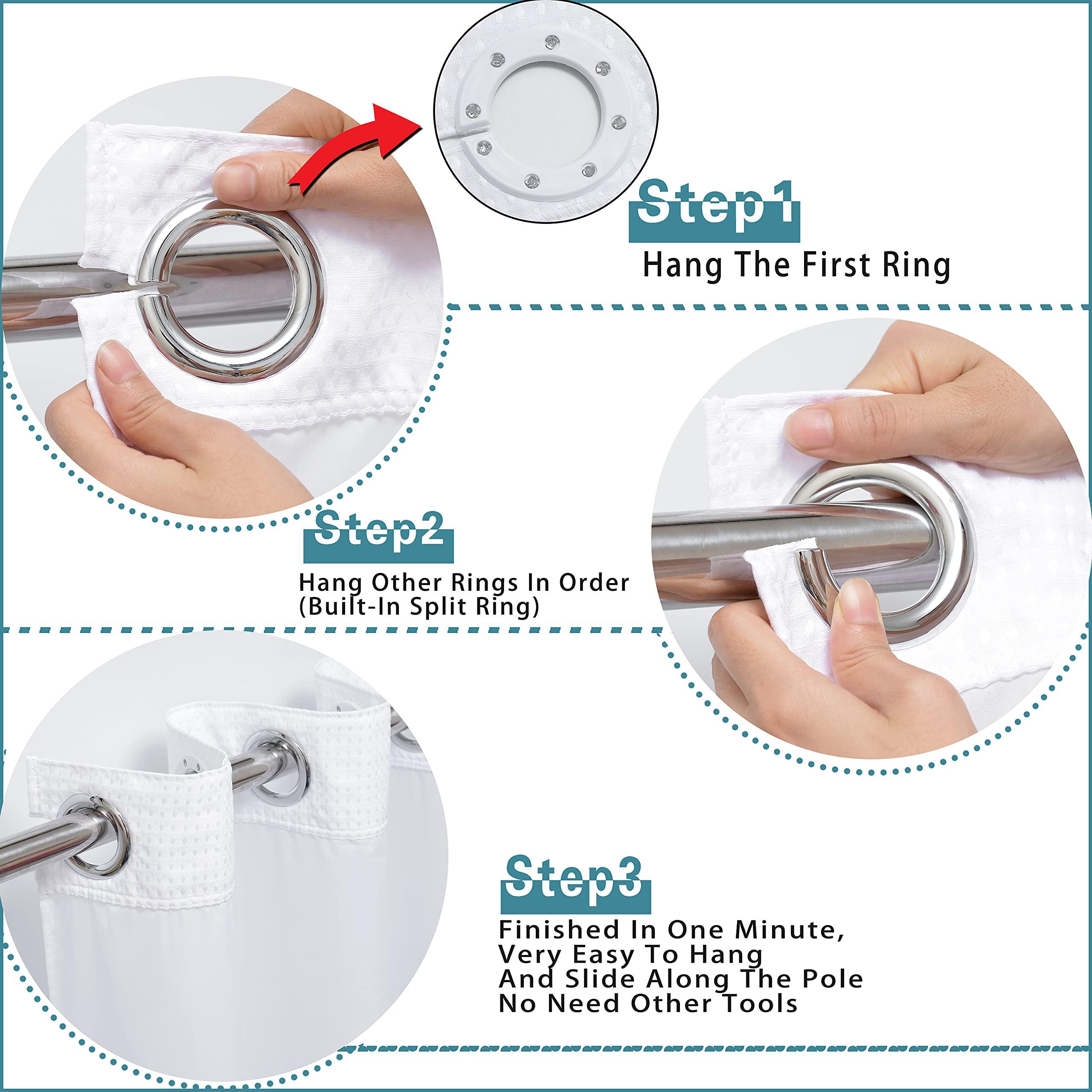 Step1
Hang The First Ring

Step2
Hang Other Rings In Order
(Built-In Split Ring)

Step3
Finished In One Minute,
Very Easy To Hang
And Slide Along The Pole
No Need Other Tools